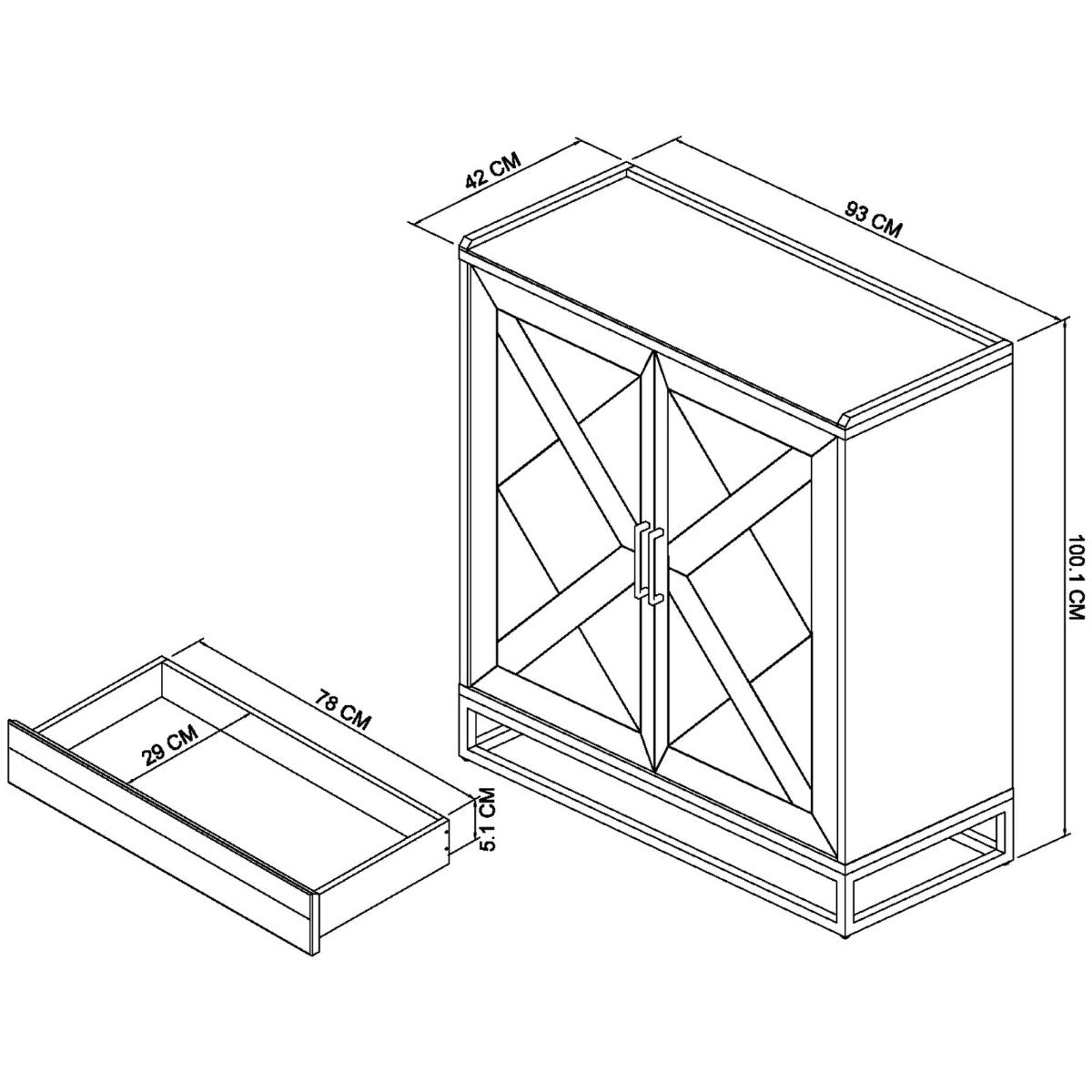 42 CM
93 CM
100.1 CM
78 CM
29 CM
5.1 CM