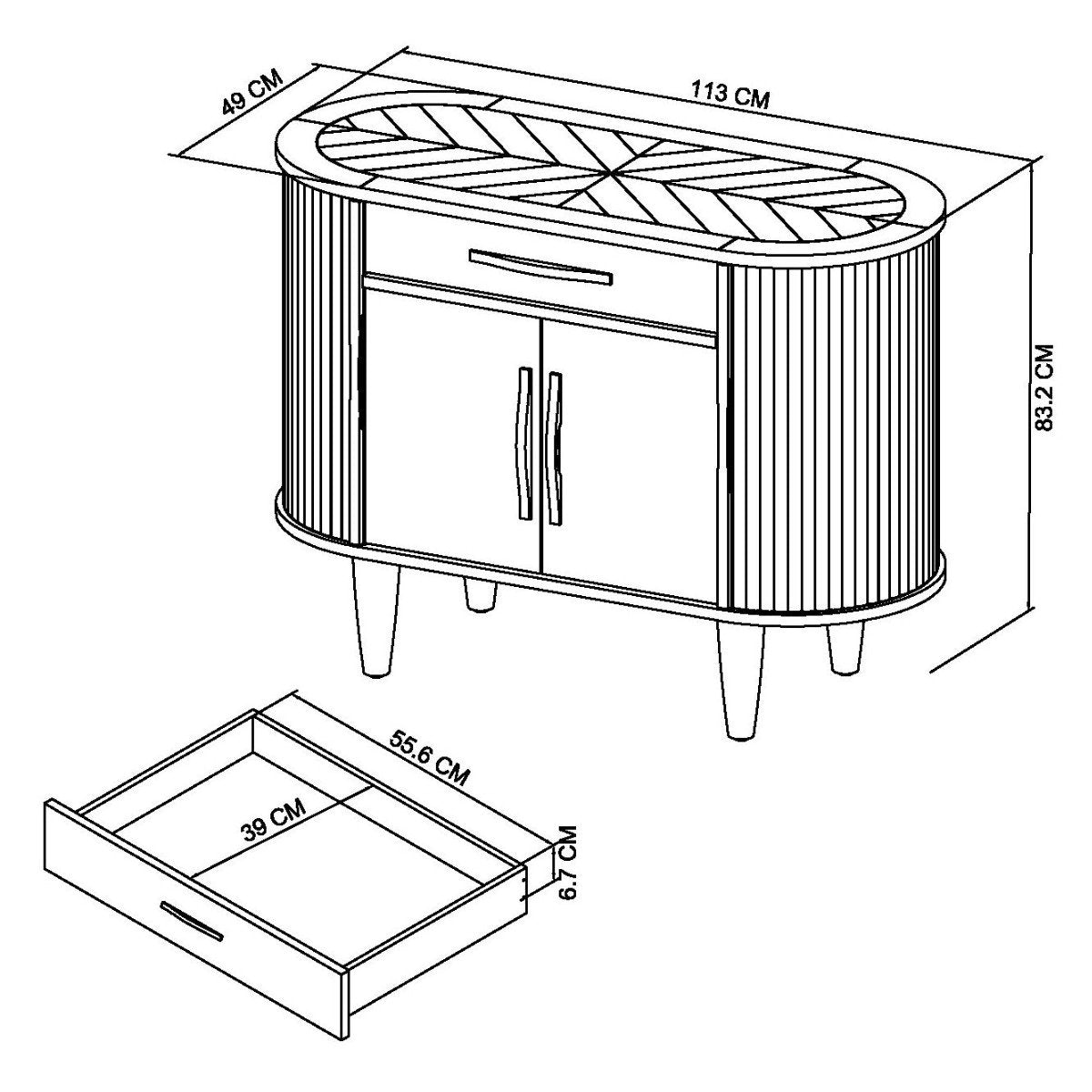 49 CM
113 CM
83.2 CM
55.6 CM
39 CM
6.7 CM